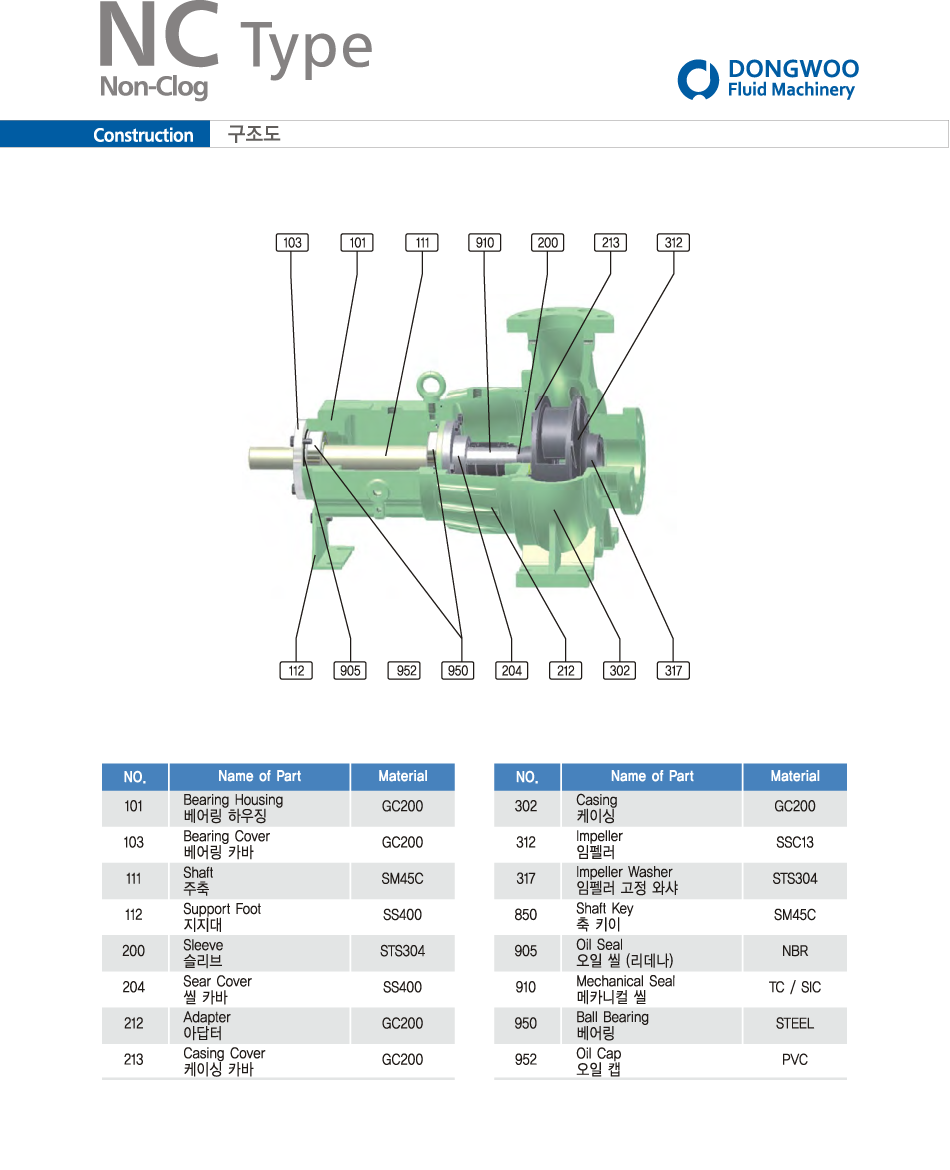 NC Type
Non-Clog

DONGWOO
Fluid Machinery

Construction 구조도

103 101 111 910 200 213 312

112 905 952 950 204 212 302 317

| NO. | Name of Part | Material |
|---|---|---|
| 101 | Bearing Housing 베어링 하우징 | GC200 |
| 103 | Bearing Cover 베어링 카바 | GC200 |
| 111 | Shaft 주축 | SM45C |
| 112 | Support Foot 지지대 | SS400 |
| 200 | Sleeve 슬리브 | STS304 |
| 204 | Sear Cover 씰 카바 | SS400 |
| 212 | Adapter 아답터 | GC200 |
| 213 | Casing Cover 케이싱 카바 | GC200 |

| NO. | Name of Part | Material |
|---|---|---|
| 302 | Casing 케이싱 | GC200 |
| 312 | Impeller 임펠러 | SSC13 |
| 317 | Impeller Washer 임펠러 고정 와샤 | STS304 |
| 850 | Shaft Key 축 키이 | SM45C |
| 905 | Oil Seal 오일 씰 (리데나) | NBR |
| 910 | Mechanical Seal 메카니컬 씰 | TC / SIC |
| 950 | Ball Bearing 베어링 | STEEL |
| 952 | Oil Cap 오일 캡 | PVC |