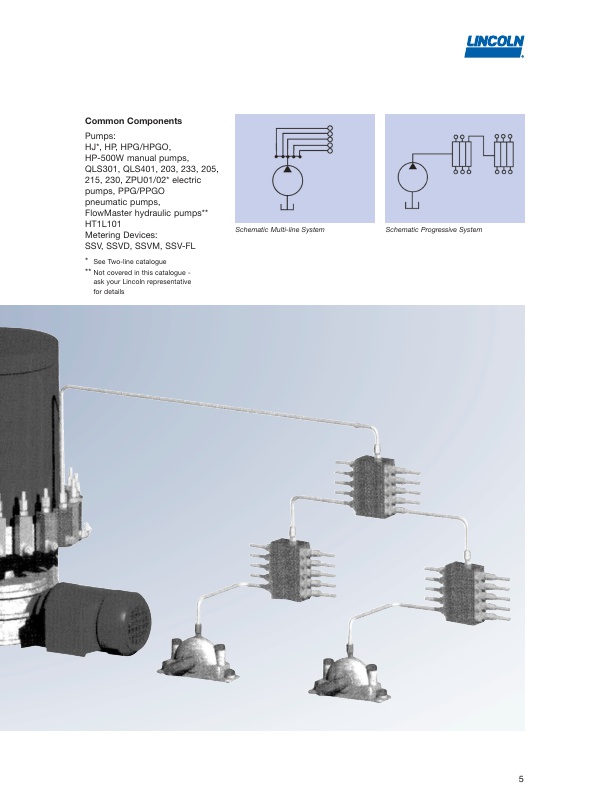 LINCOLN

Common Components

Pumps:
HJ*, HP, HPG/HPGO, HP-500W manual pumps, QLS301, QLS401, 203, 233, 205, 215, 230, ZPU01/02* electric pumps, PPG/PPGO pneumatic pumps, FlowMaster hydraulic pumps**
HT1L101
Metering Devices:
SSV, SSVD, SSVM, SSV-FL

* See Two-line catalogue
** Not covered in this catalogue - ask your Lincoln representative for details

Schematic Multi-line System

Schematic Progressive System

5